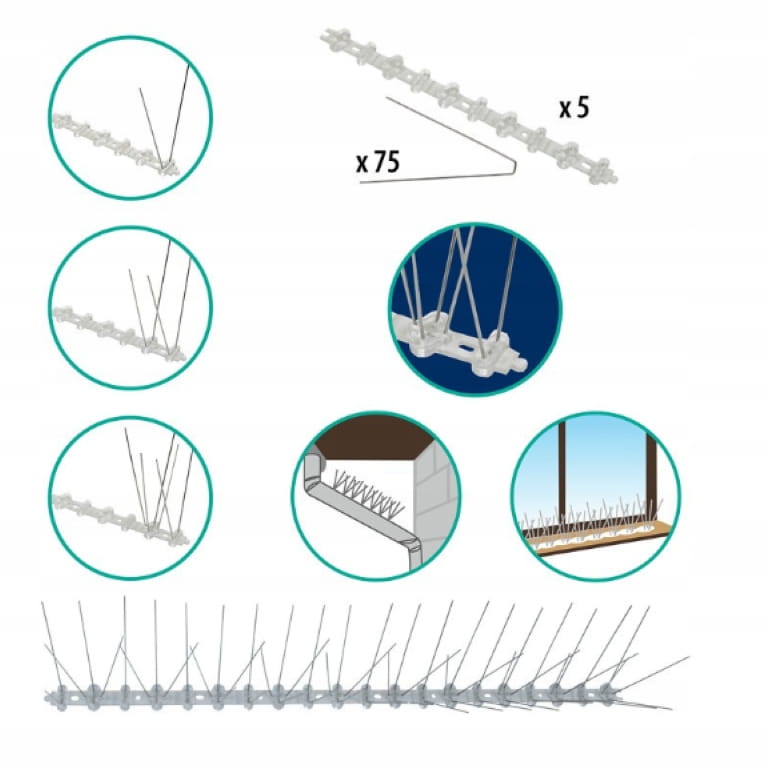 x 5

x 75