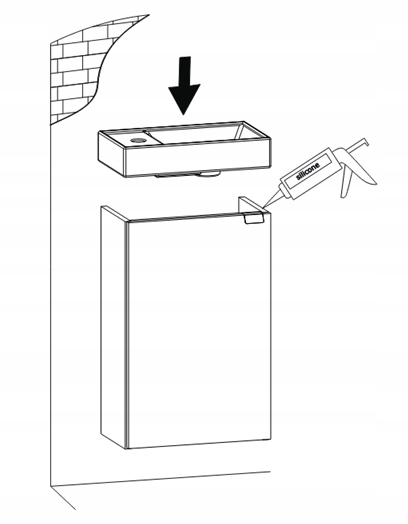 silicone